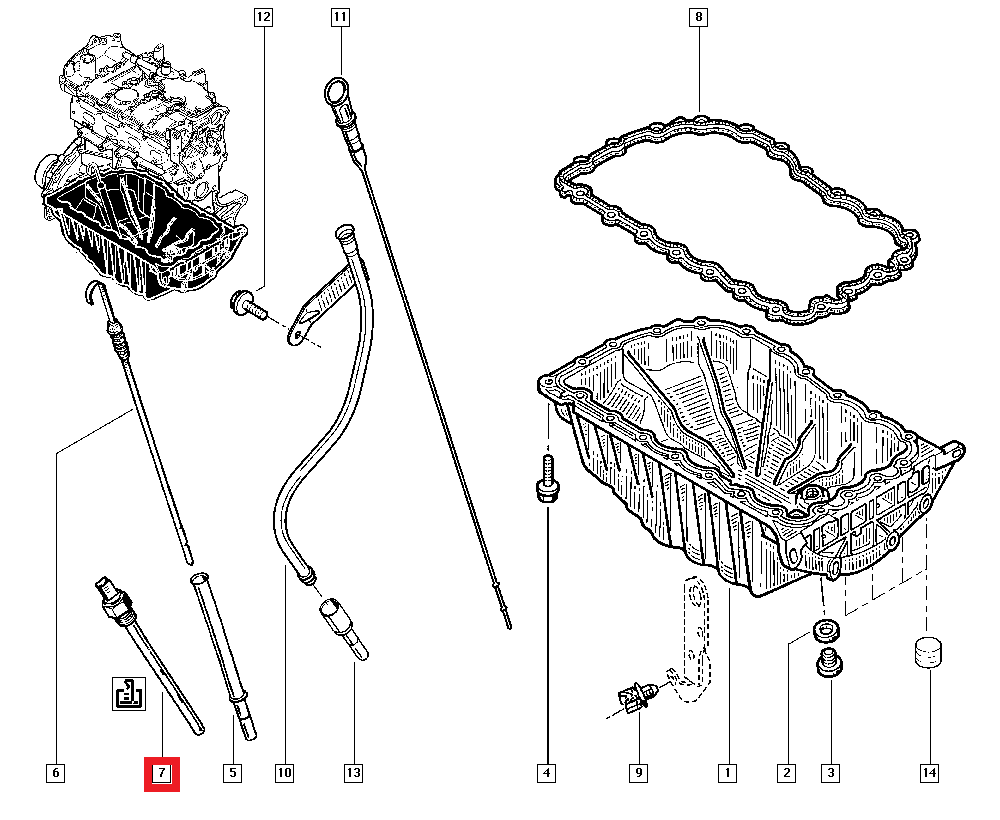 12
11
8
6
7
5
10
13
4
9
1
2
3
14